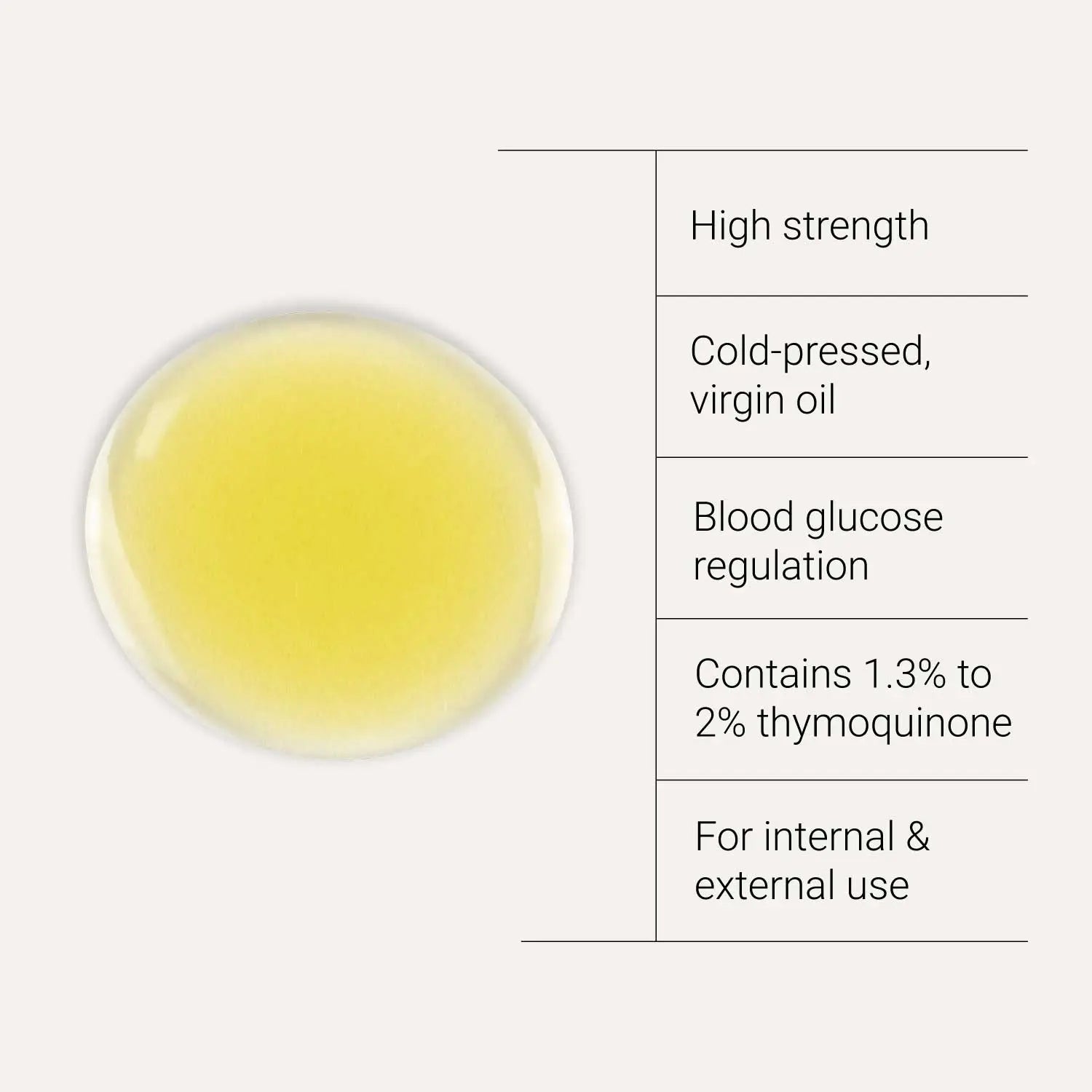 High strength

Cold-pressed, virgin oil

Blood glucose regulation

Contains 1.3% to 2% thymoquinone

For internal & external use