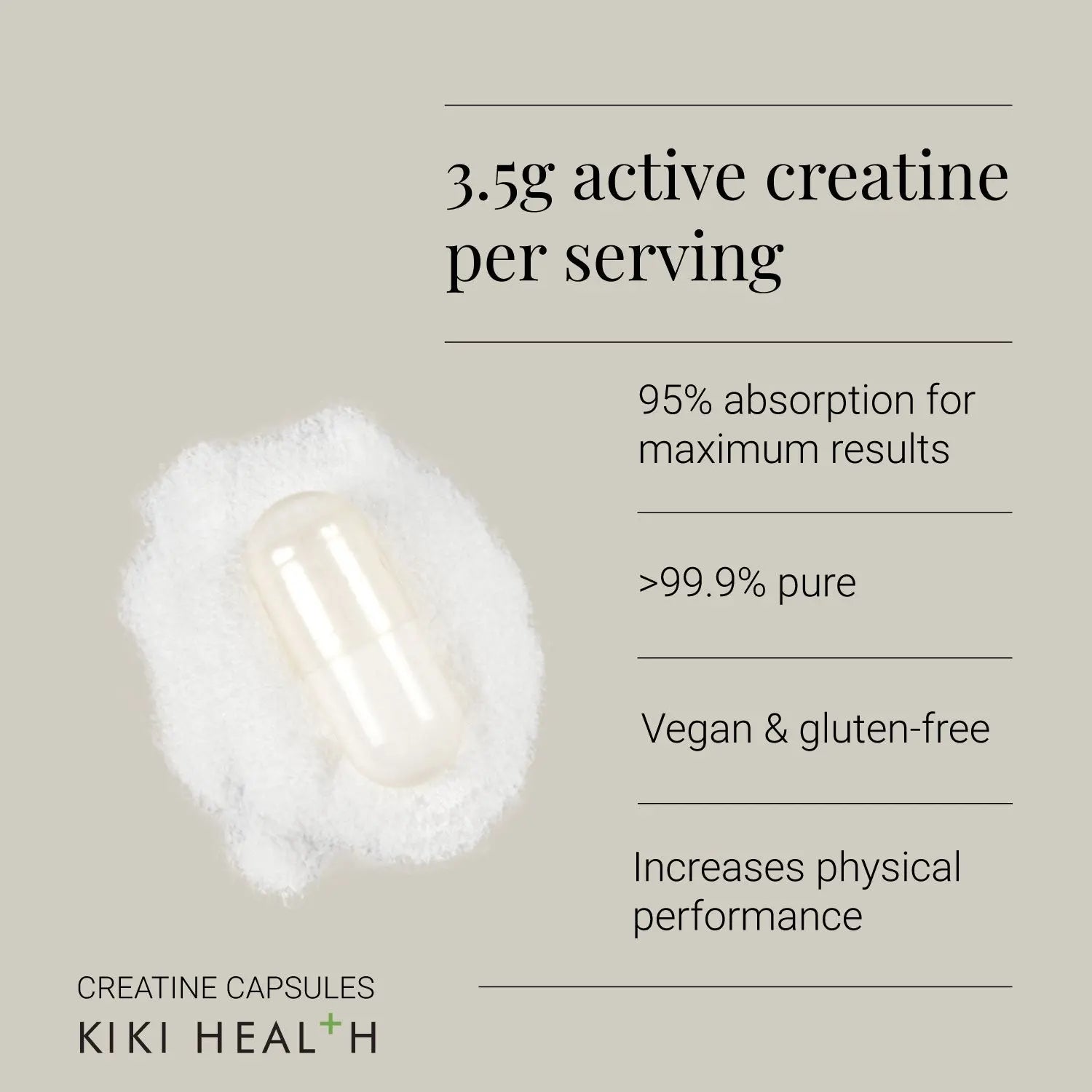 3.5g active creatine per serving

95% absorption for maximum results

>99.9% pure

Vegan & gluten-free

Increases physical performance

CREATINE CAPSULES

KIKI HEAL+H