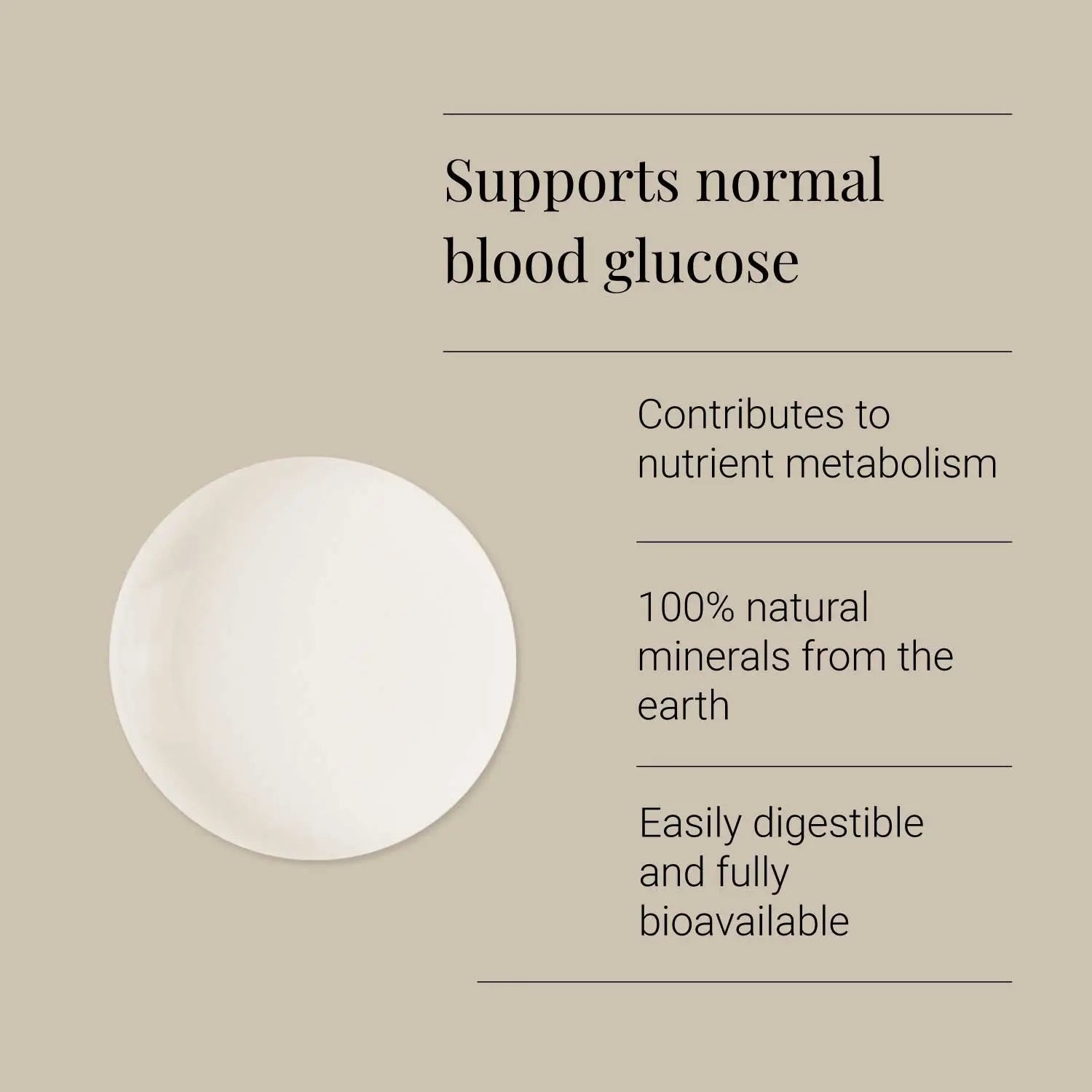 Supports normal blood glucose

Contributes to nutrient metabolism

100% natural minerals from the earth

Easily digestible and fully bioavailable