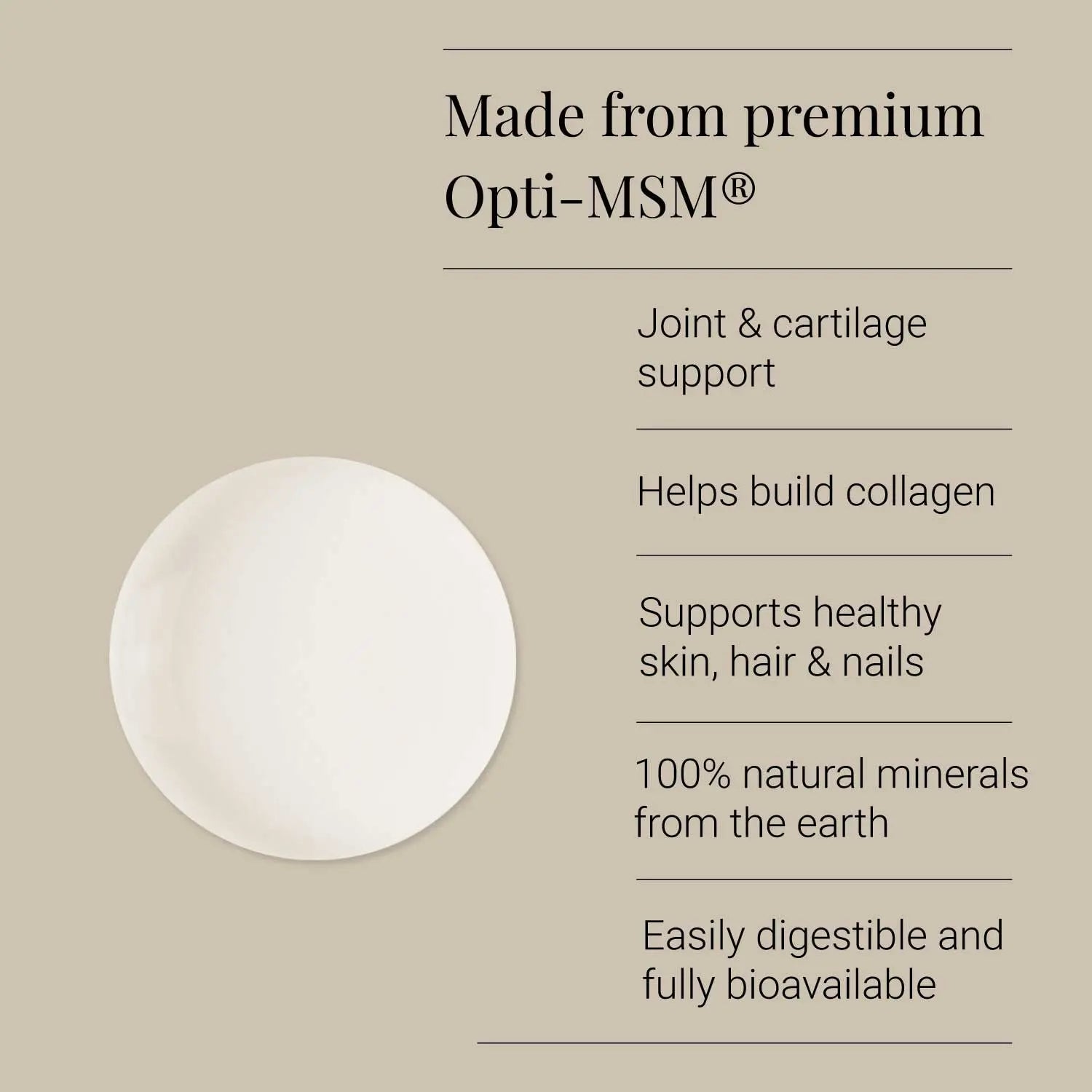 Made from premium Opti-MSM®

Joint & cartilage support

Helps build collagen

Supports healthy skin, hair & nails

100% natural minerals from the earth

Easily digestible and fully bioavailable