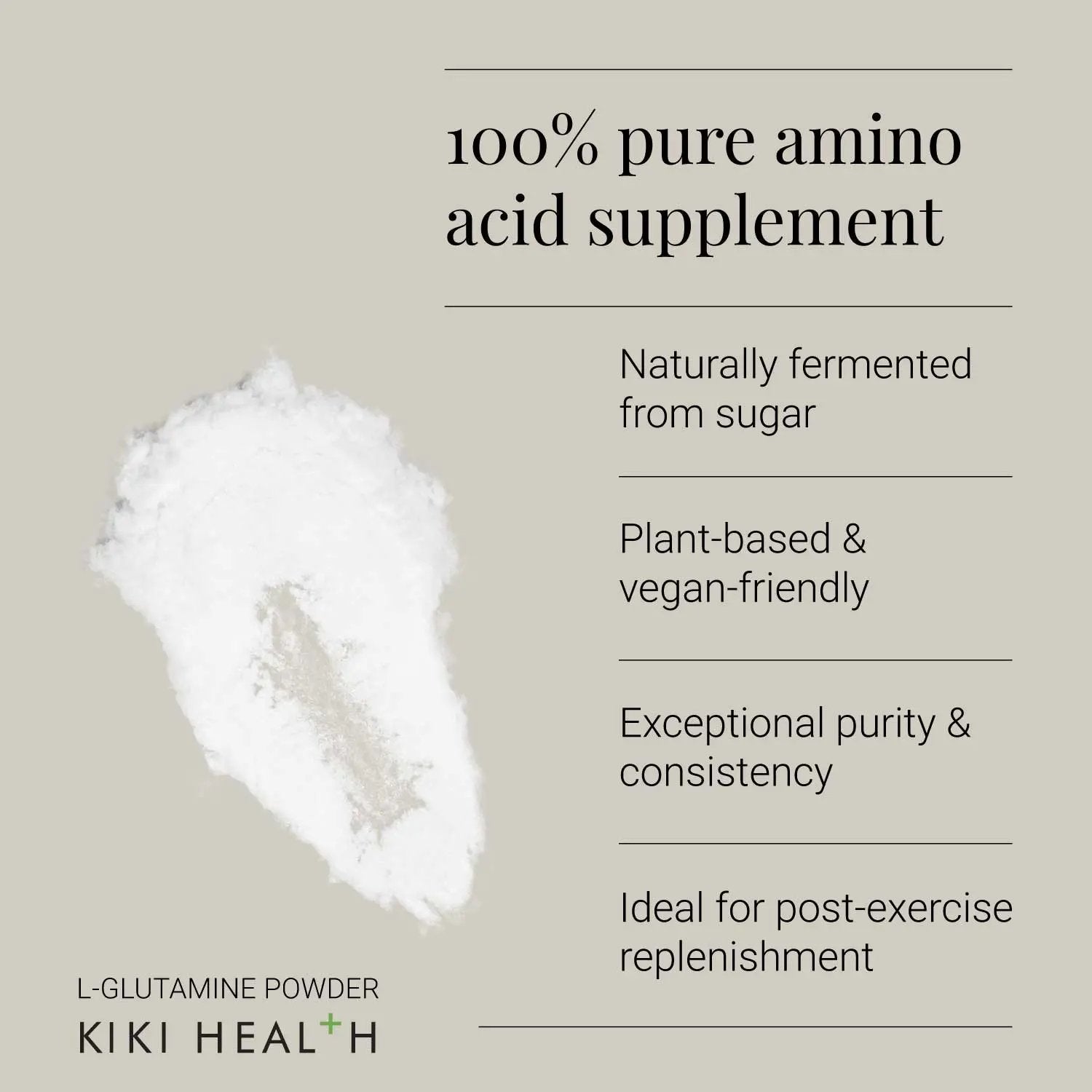 100% pure amino acid supplement

Naturally fermented from sugar

Plant-based & vegan-friendly

Exceptional purity & consistency

Ideal for post-exercise replenishment

L-GLUTAMINE POWDER

KIKI HEAL+H