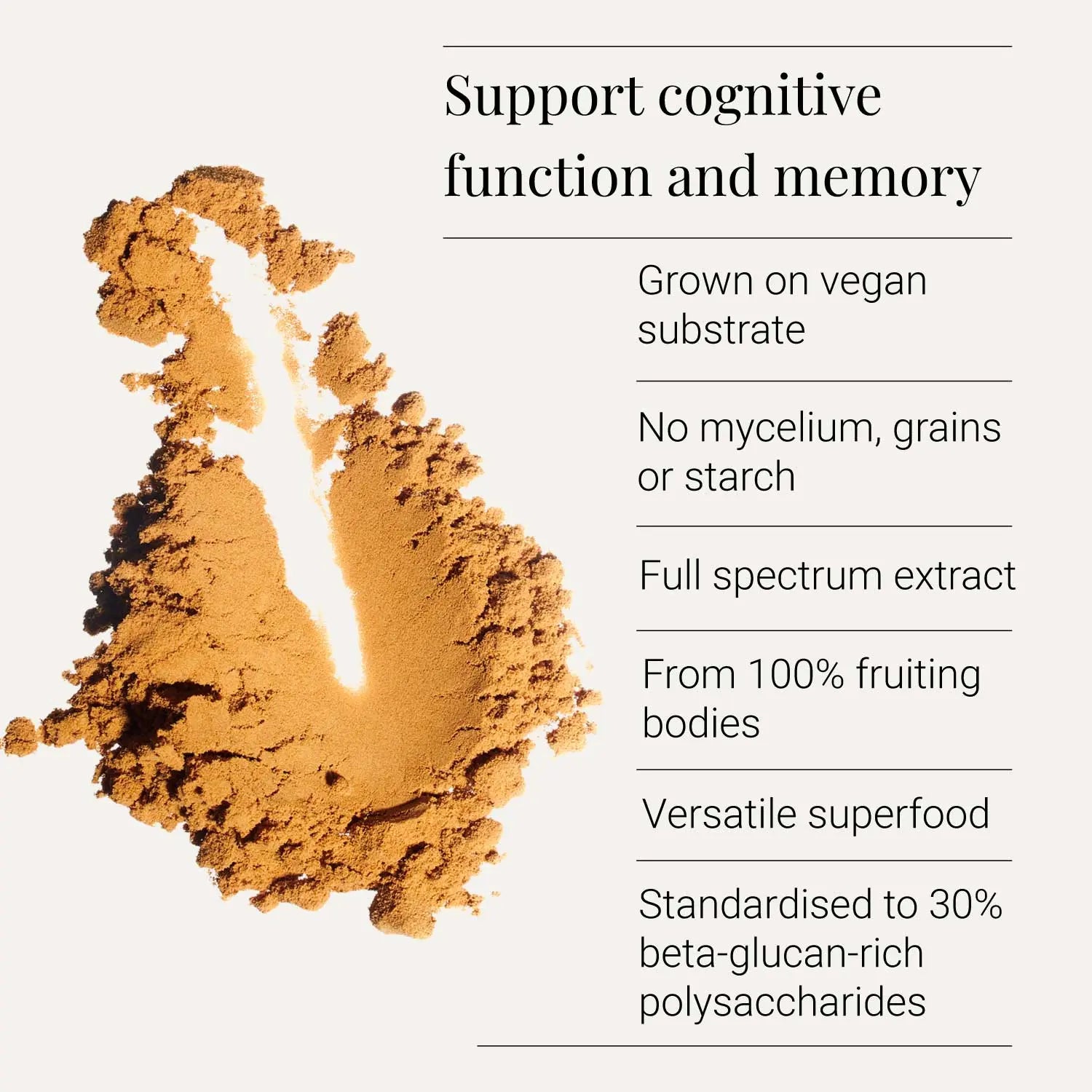 Support cognitive function and memory

Grown on vegan substrate

No mycelium, grains or starch

Full spectrum extract

From 100% fruiting bodies

Versatile superfood

Standardised to 30% beta-glucan-rich polysaccharides