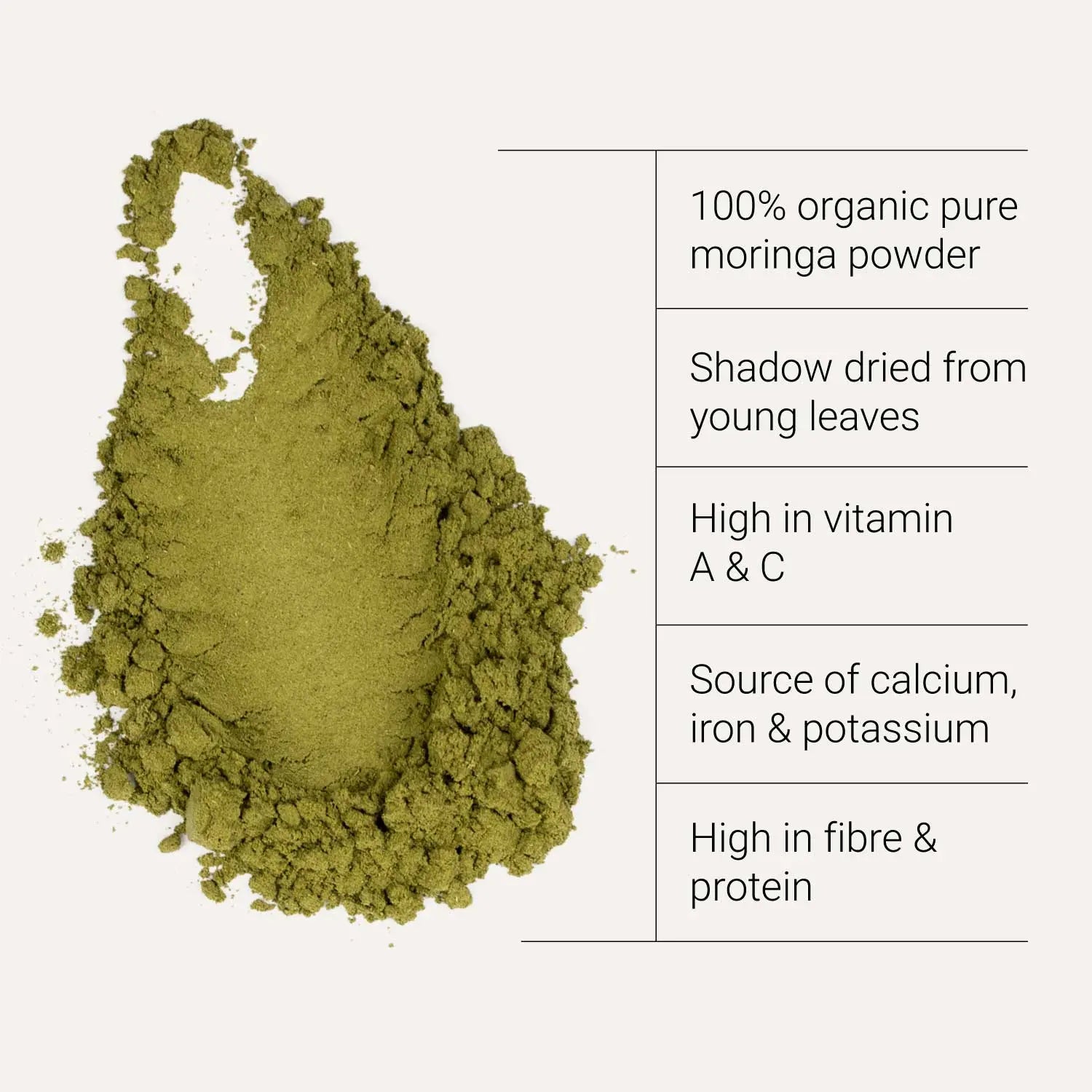 100% organic pure moringa powder

Shadow dried from young leaves

High in vitamin A & C

Source of calcium, iron & potassium

High in fibre & protein