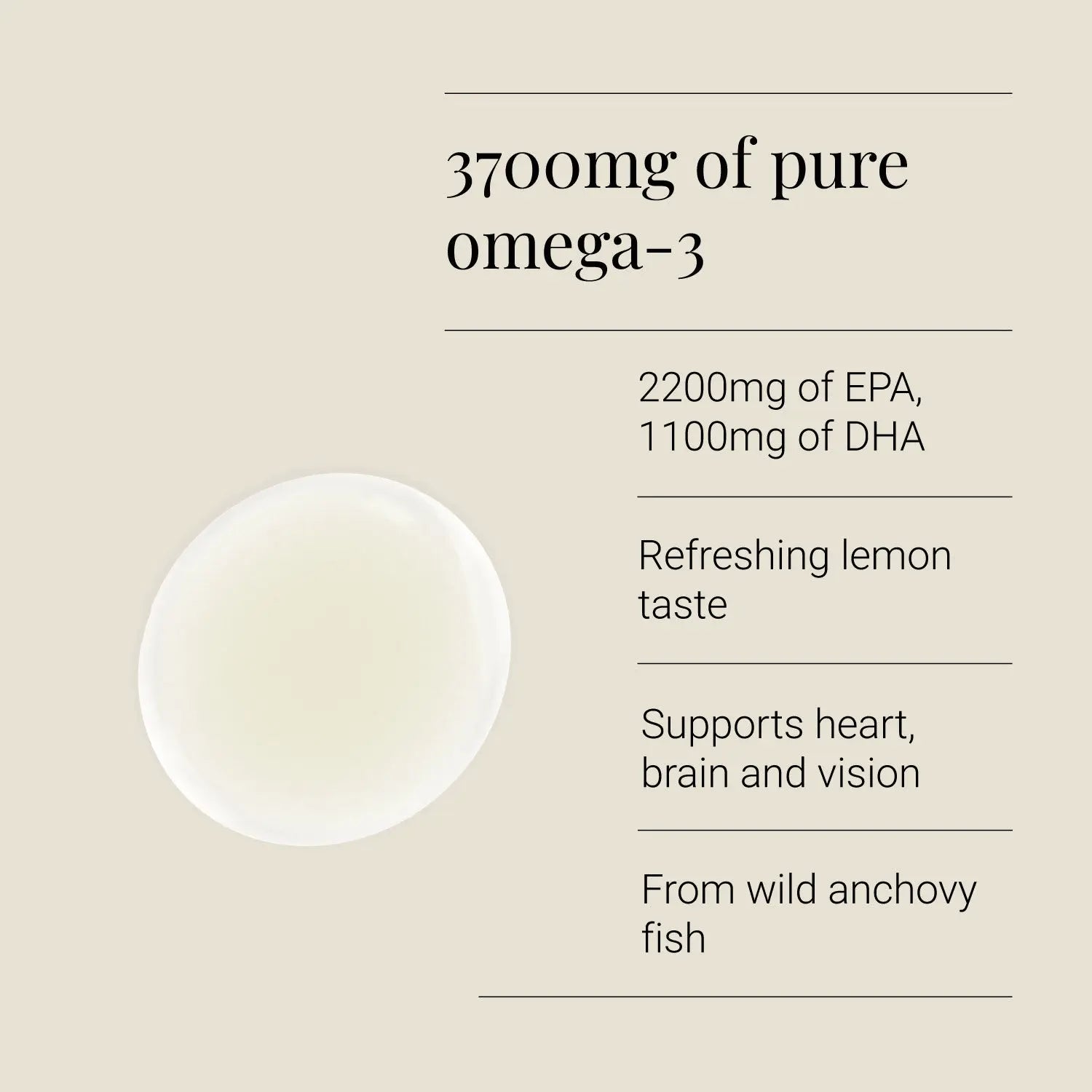 3700mg of pure omega-3

2200mg of EPA, 1100mg of DHA

Refreshing lemon taste

Supports heart, brain and vision

From wild anchovy fish