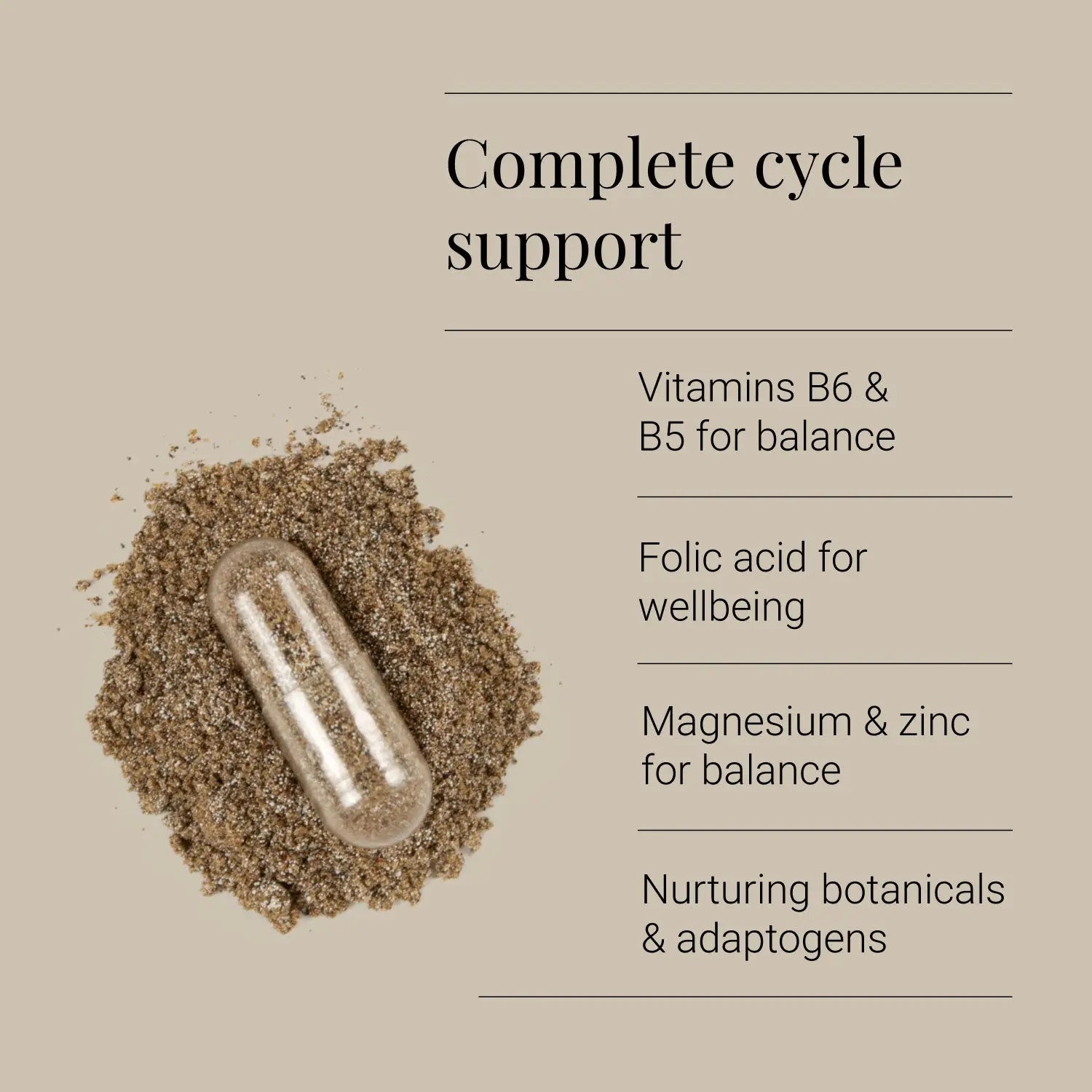 Complete cycle support

Vitamins B6 & B5 for balance

Folic acid for wellbeing

Magnesium & zinc for balance

Nurturing botanicals & adaptogens