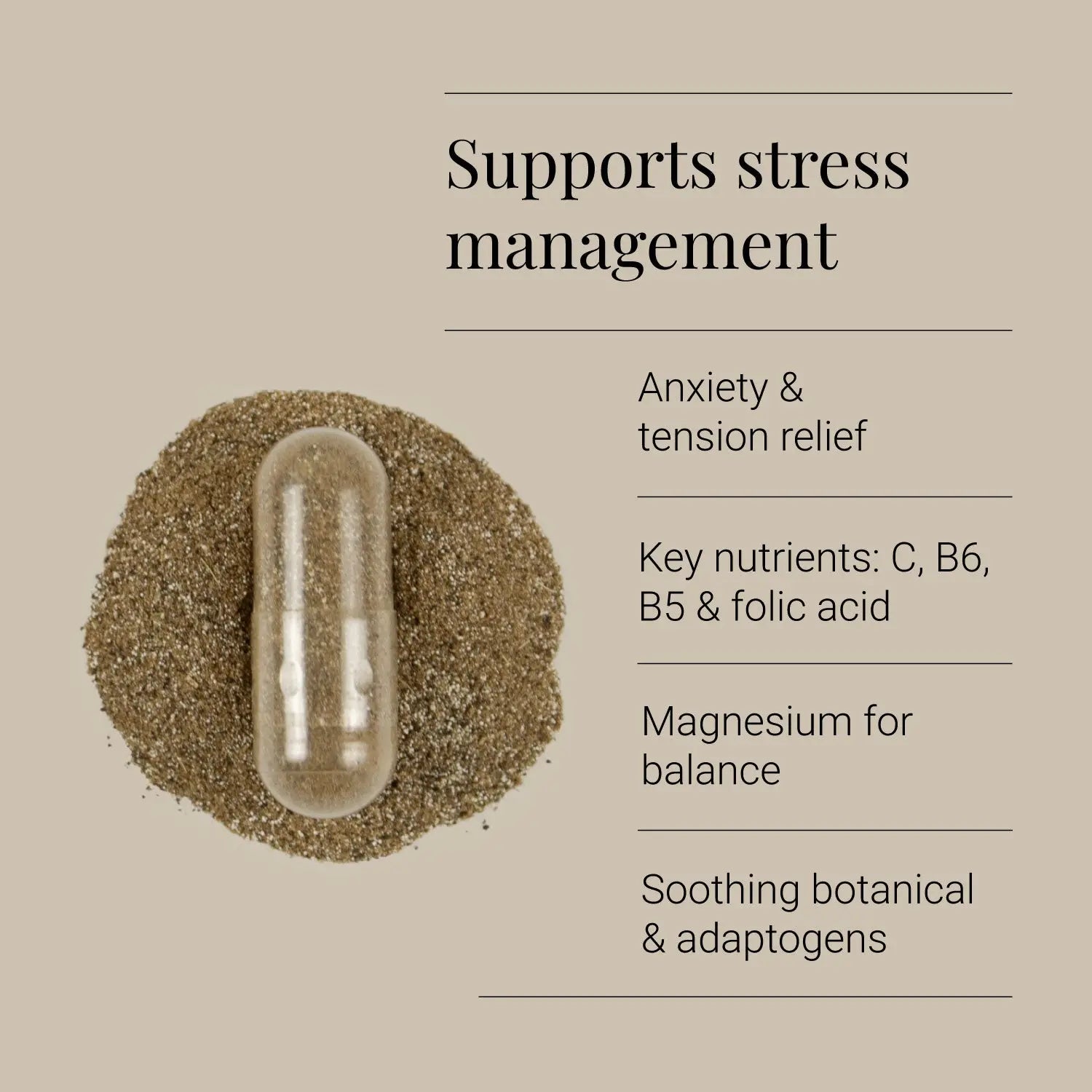 Supports stress management

Anxiety & tension relief

Key nutrients: C, B6, B5 & folic acid

Magnesium for balance

Soothing botanical & adaptogens